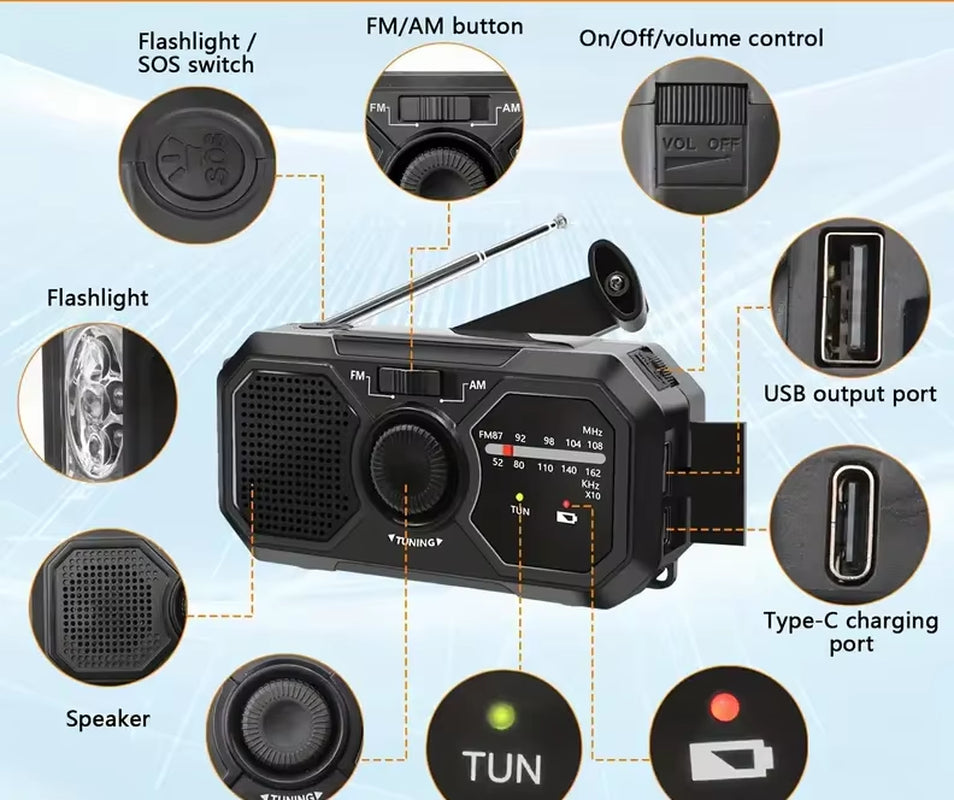 Flashlight / SOS switch

FM/AM button

On/Off/volume control

SOS

FM AM

VOL OFF

Flashlight

USB output port

FM AM

FM87 92 98 104 108 MHz
52 80 110 140 162 KHz X10

TUN

TUNING

Type-C charging port

Speaker

TUNING

TUN